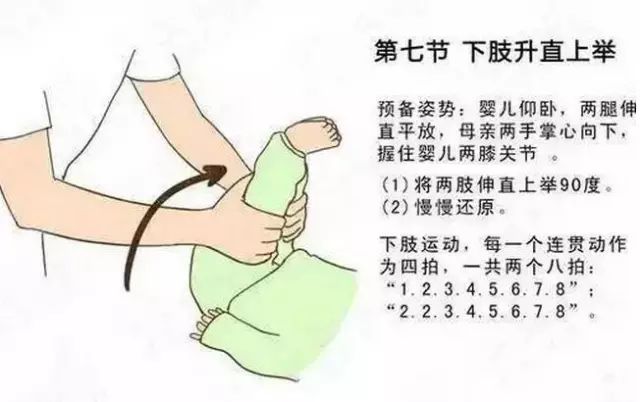 第七节 下肢升直上举

预备姿势：婴儿仰卧，两腿伸直平放，母亲两手掌心向下，握住婴儿两膝关节 。

(1) 将两肢伸直上举90度。
(2) 慢慢还原。

下肢运动，每一个连贯动作为四拍，一共两个八拍：
“1. 2. 3. 4. 5. 6. 7. 8”；
“2. 2. 3. 4. 5. 6. 7. 8”。